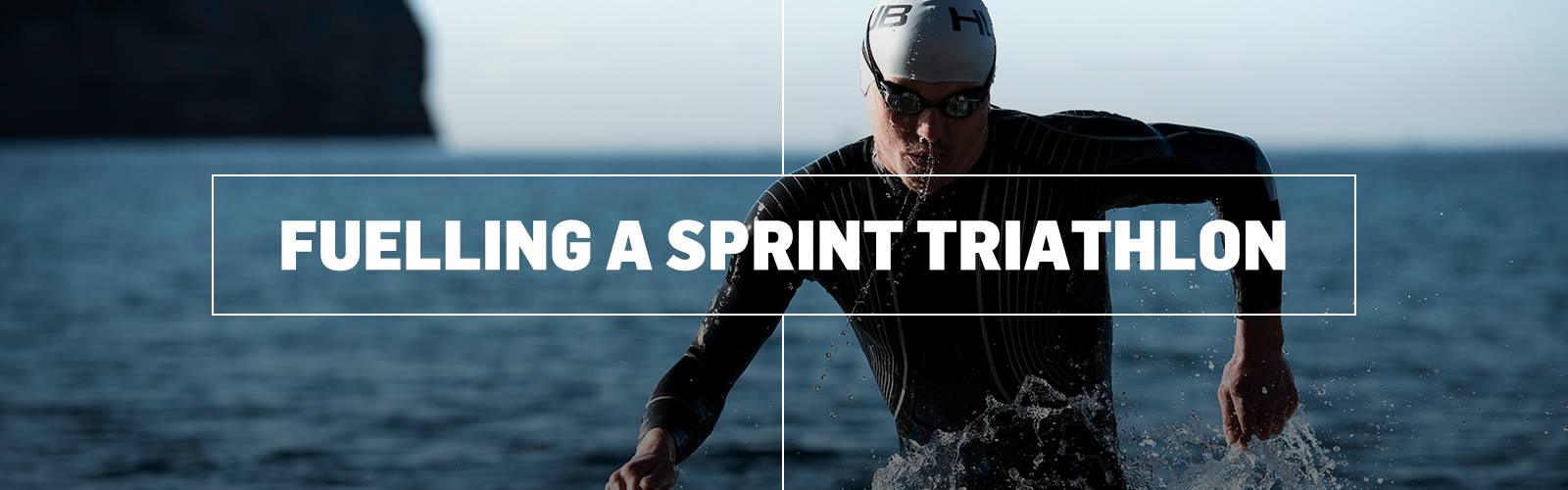 FUELLING A SPRINT TRIATHLON