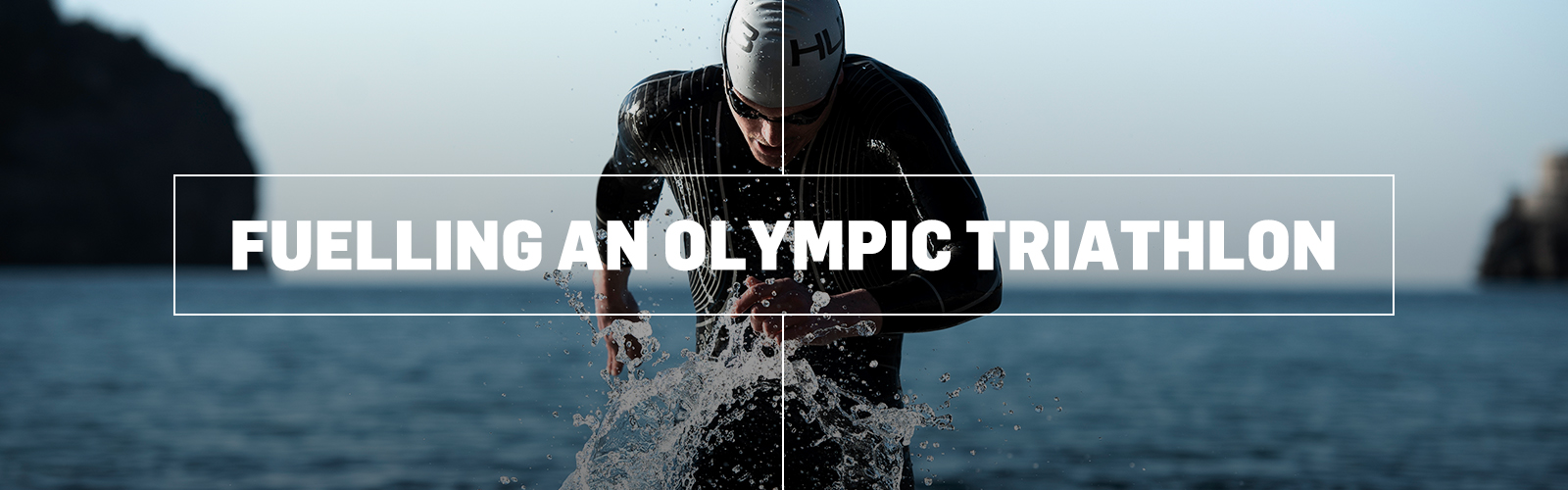 FUELLING AN OLYMPIC TRIATHLON