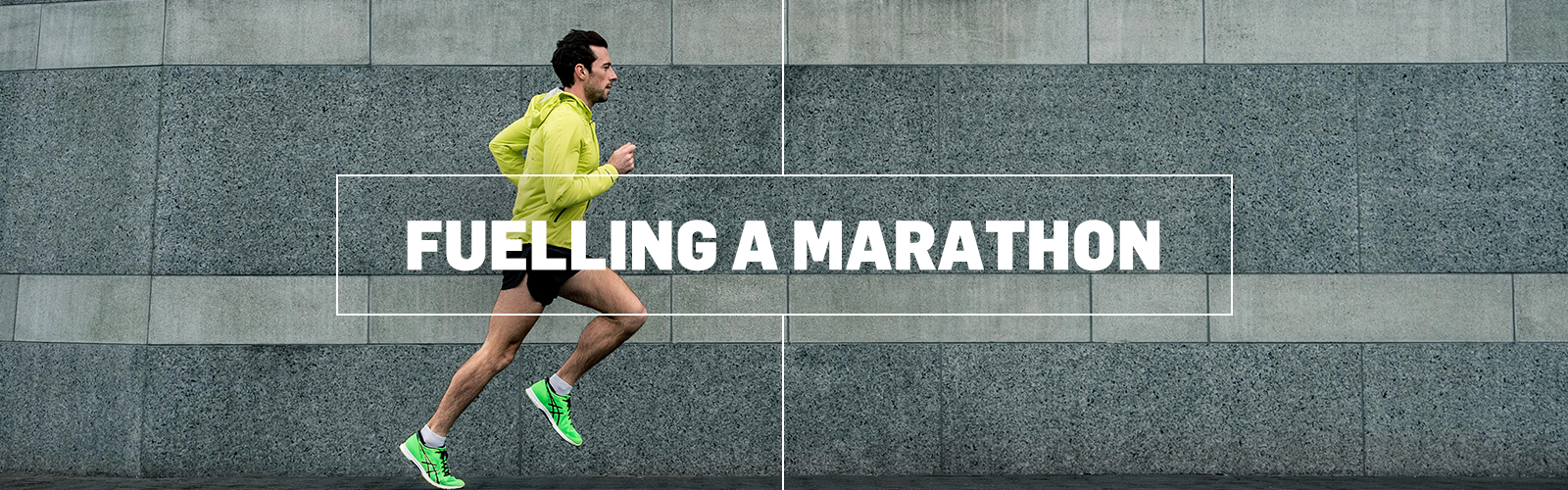 FUELLING A MARATHON