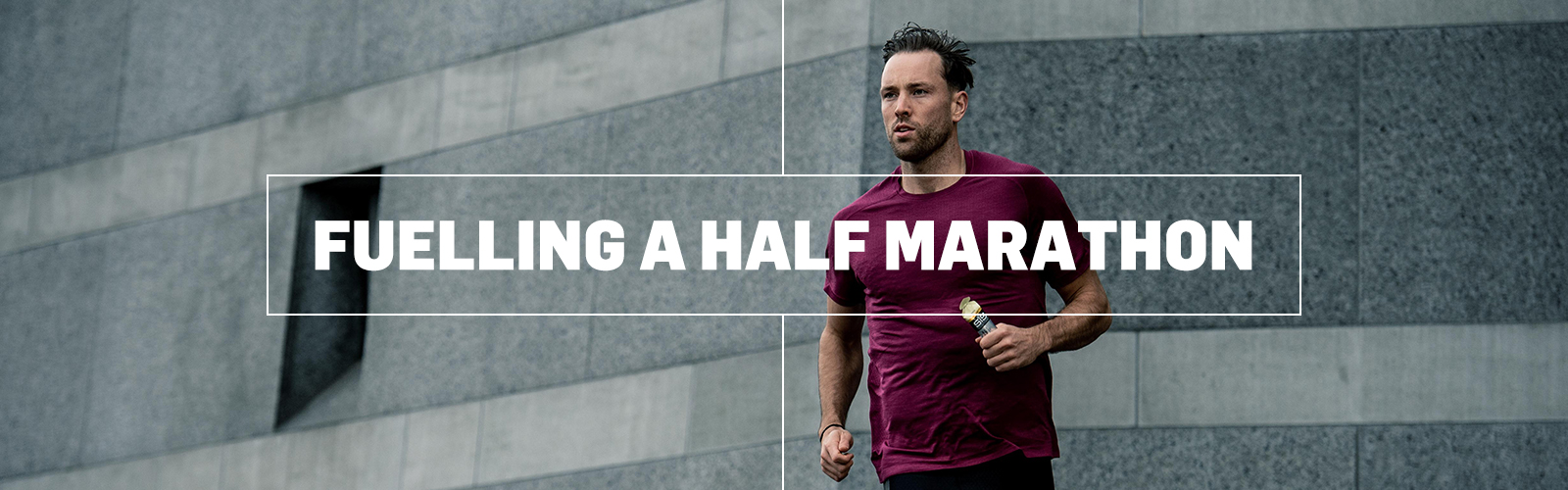 FUELLING A HALF MARATHON