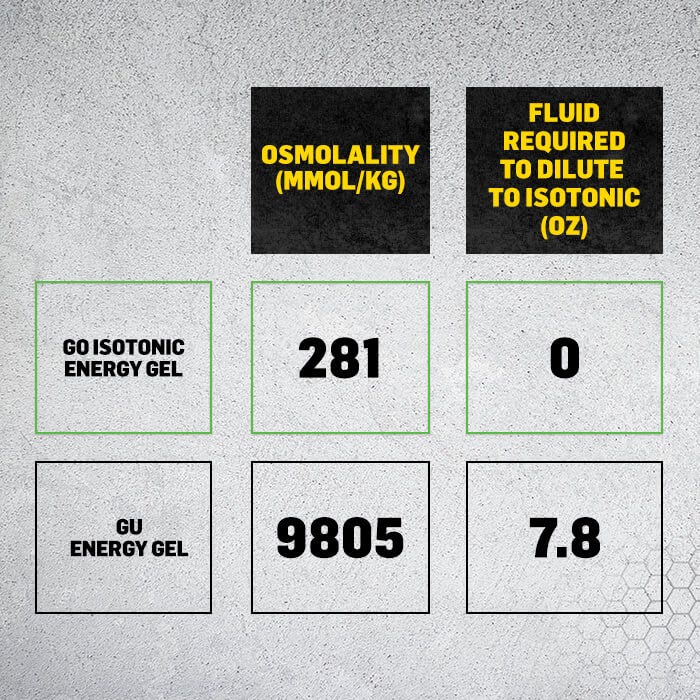 |  | OSMOLALITY (MMOL/KG) | FLUID REQUIRED TO DILUTE TO ISOTONIC (OZ) |
|---|---|---|
| GO ISOTONIC ENERGY GEL | 281 | 0 |
| GU ENERGY GEL | 9805 | 7.8 |